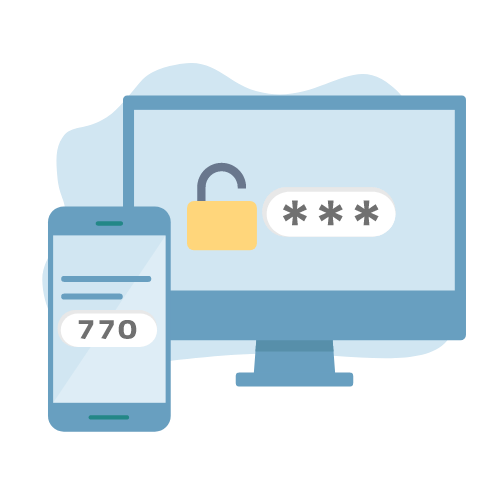 ***

770